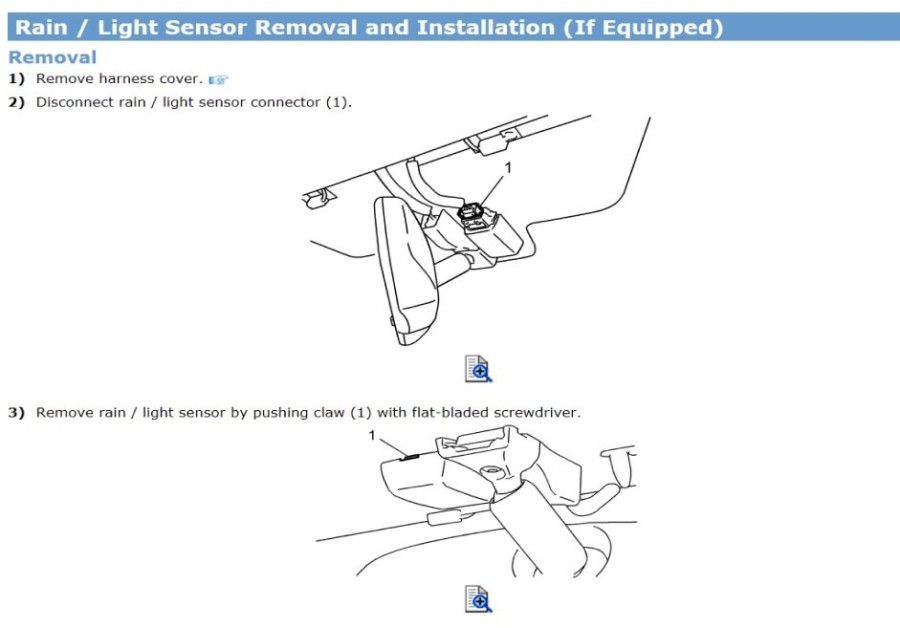 Rain / Light Sensor Removal and Installation (If Equipped)

Removal

1) Remove harness cover.

2) Disconnect rain / light sensor connector (1).

1

3) Remove rain / light sensor by pushing claw (1) with flat-bladed screwdriver.

1